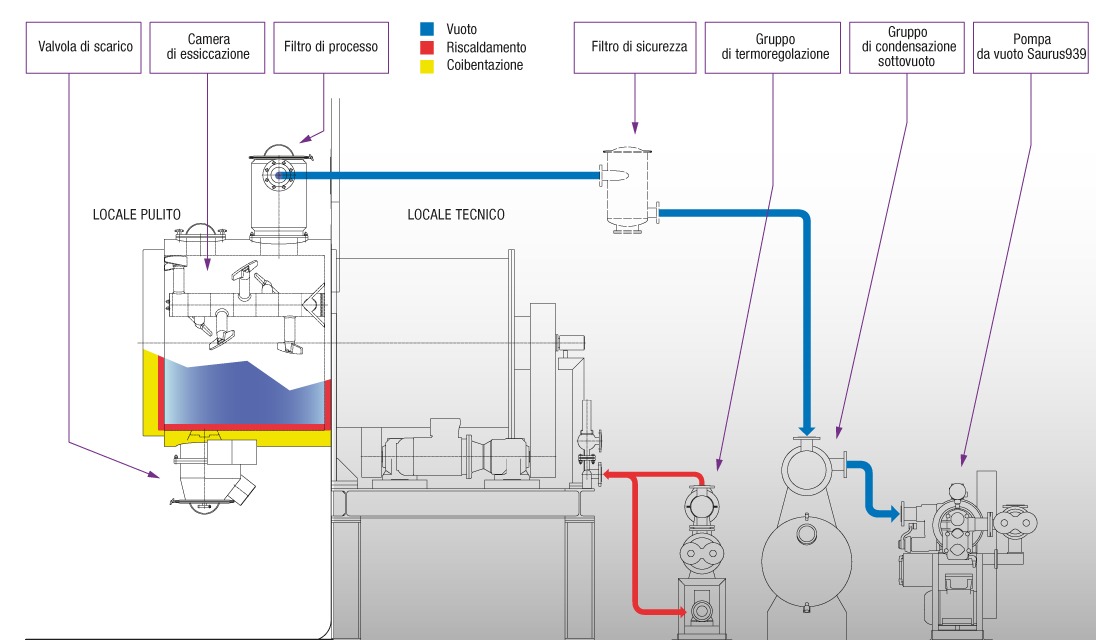 Valvola di scarico

Camera di essiccazione

Filtro di processo

Vuoto
Riscaldamento
Coibentazione

Filtro di sicurezza

Gruppo di termoregolazione

Gruppo di condensazione sottovuoto

Pompa da vuoto Saurus939

LOCALE PULITO

LOCALE TECNICO